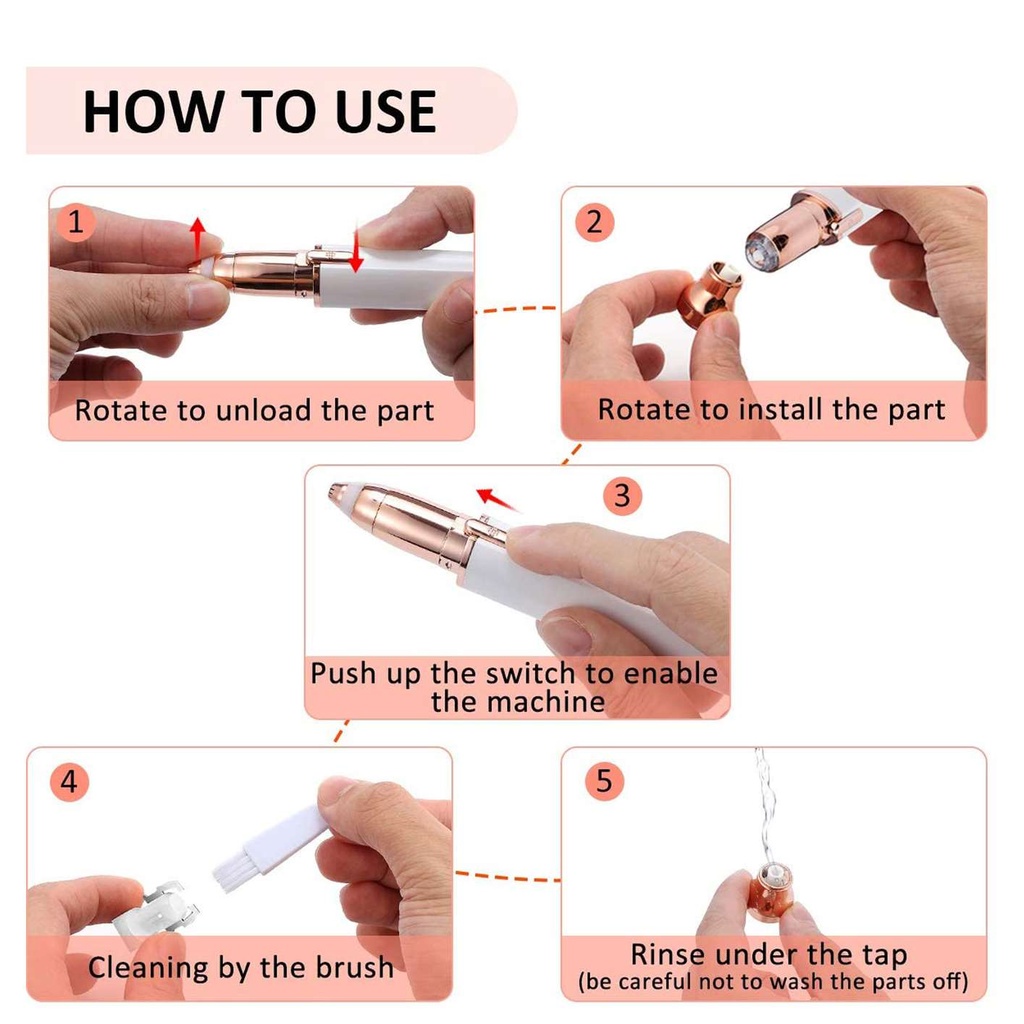 HOW TO USE

1
Rotate to unload the part

2
Rotate to install the part

3
Push up the switch to enable the machine

4
Cleaning by the brush

5
Rinse under the tap
(be careful not to wash the parts off)